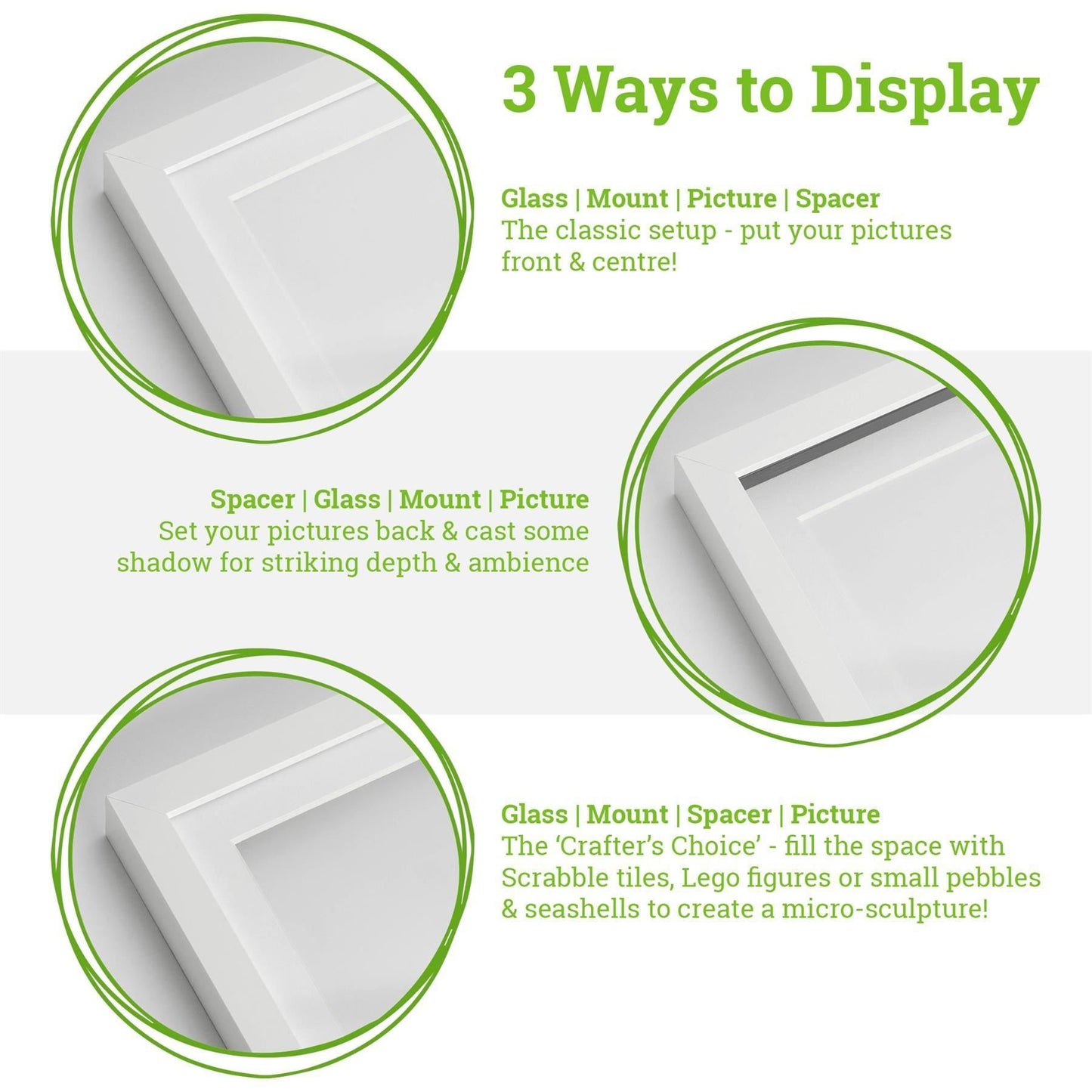 3 Ways to Display

Glass | Mount | Picture | Spacer
The classic setup - put your pictures front & centre!

Spacer | Glass | Mount | Picture
Set your pictures back & cast some shadow for striking depth & ambience

Glass | Mount | Spacer | Picture
The 'Crafter's Choice' - fill the space with Scrabble tiles, Lego figures or small pebbles & seashells to create a micro-sculpture!