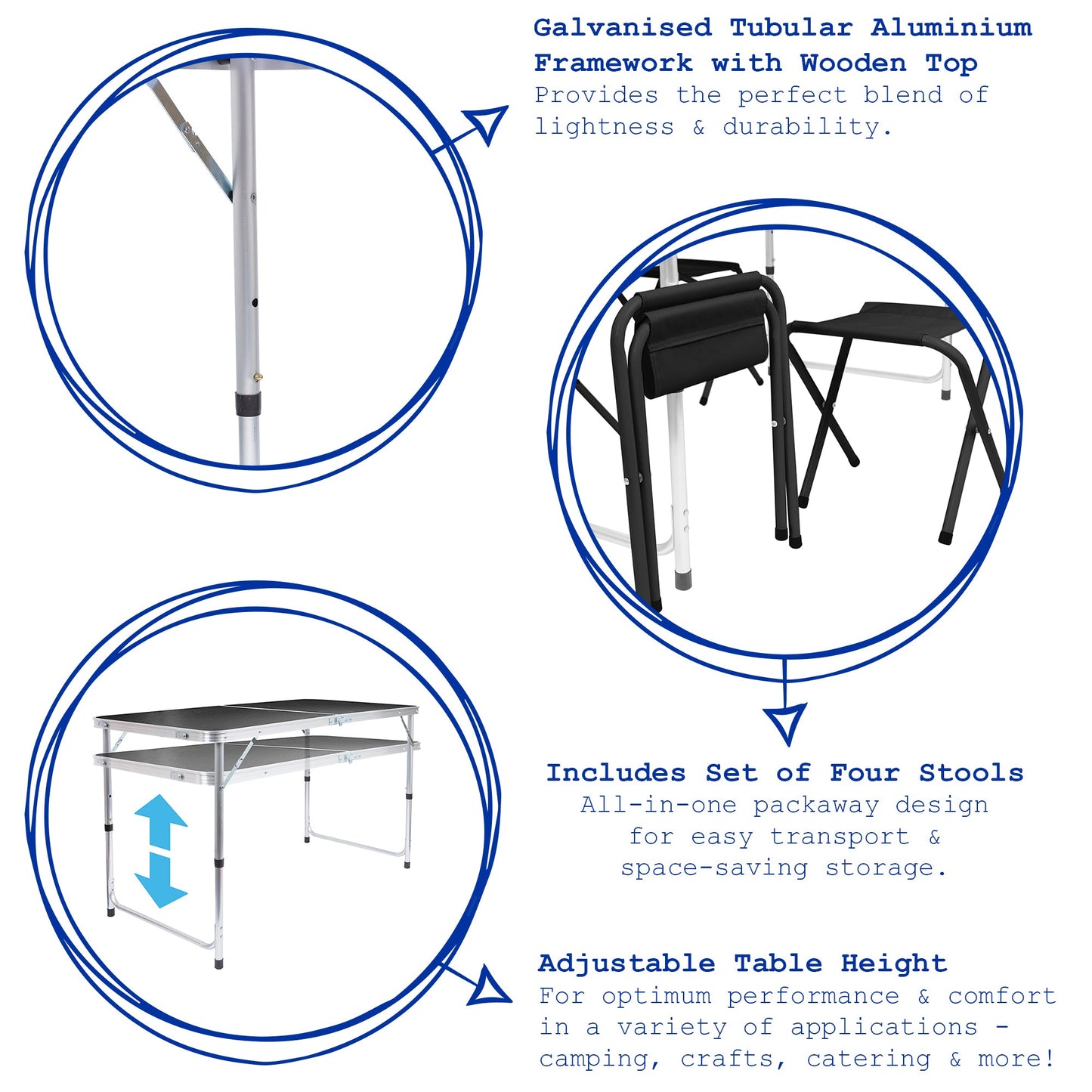 Galvanised Tubular Aluminium Framework with Wooden Top
Provides the perfect blend of lightness & durability.

Includes Set of Four Stools
All-in-one packaway design for easy transport & space-saving storage.

Adjustable Table Height
For optimum performance & comfort in a variety of applications - camping, crafts, catering & more!