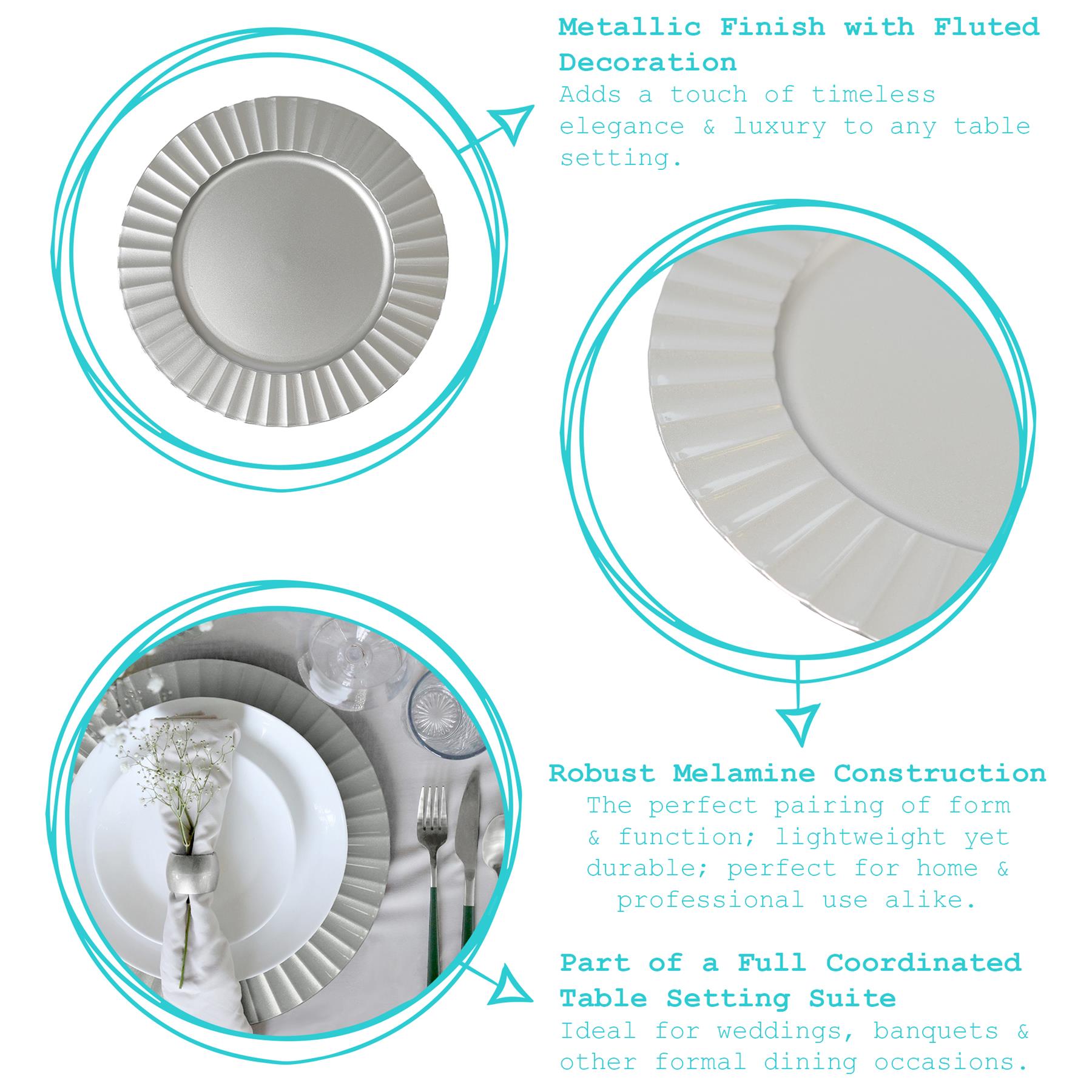 Metallic Finish with Fluted Decoration
Adds a touch of timeless elegance & luxury to any table setting.

Robust Melamine Construction
The perfect pairing of form & function; lightweight yet durable; perfect for home & professional use alike.

Part of a Full Coordinated Table Setting Suite
Ideal for weddings, banquets & other formal dining occasions.