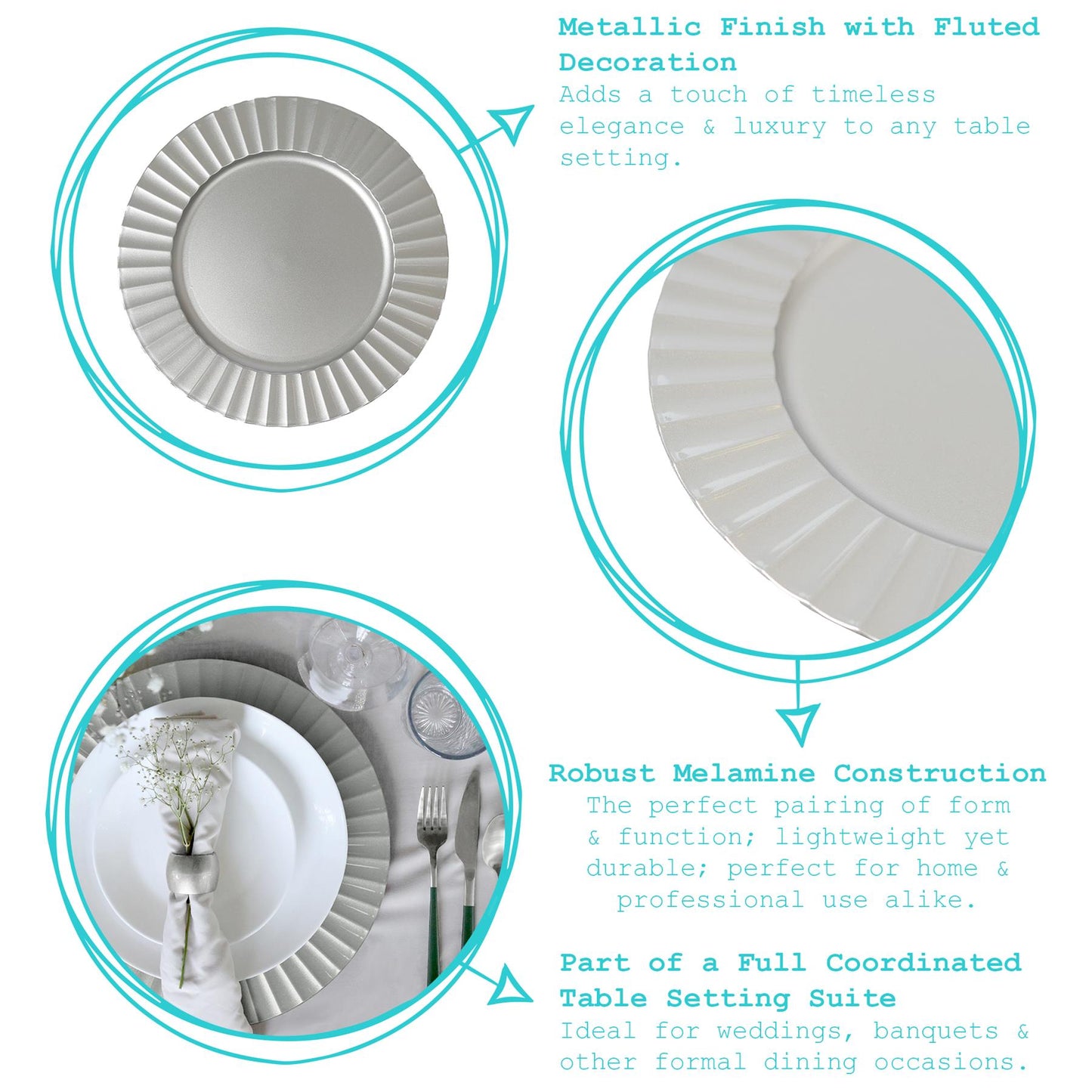 Metallic Finish with Fluted Decoration
Adds a touch of timeless elegance & luxury to any table setting.

Robust Melamine Construction
The perfect pairing of form & function; lightweight yet durable; perfect for home & professional use alike.

Part of a Full Coordinated Table Setting Suite
Ideal for weddings, banquets & other formal dining occasions.