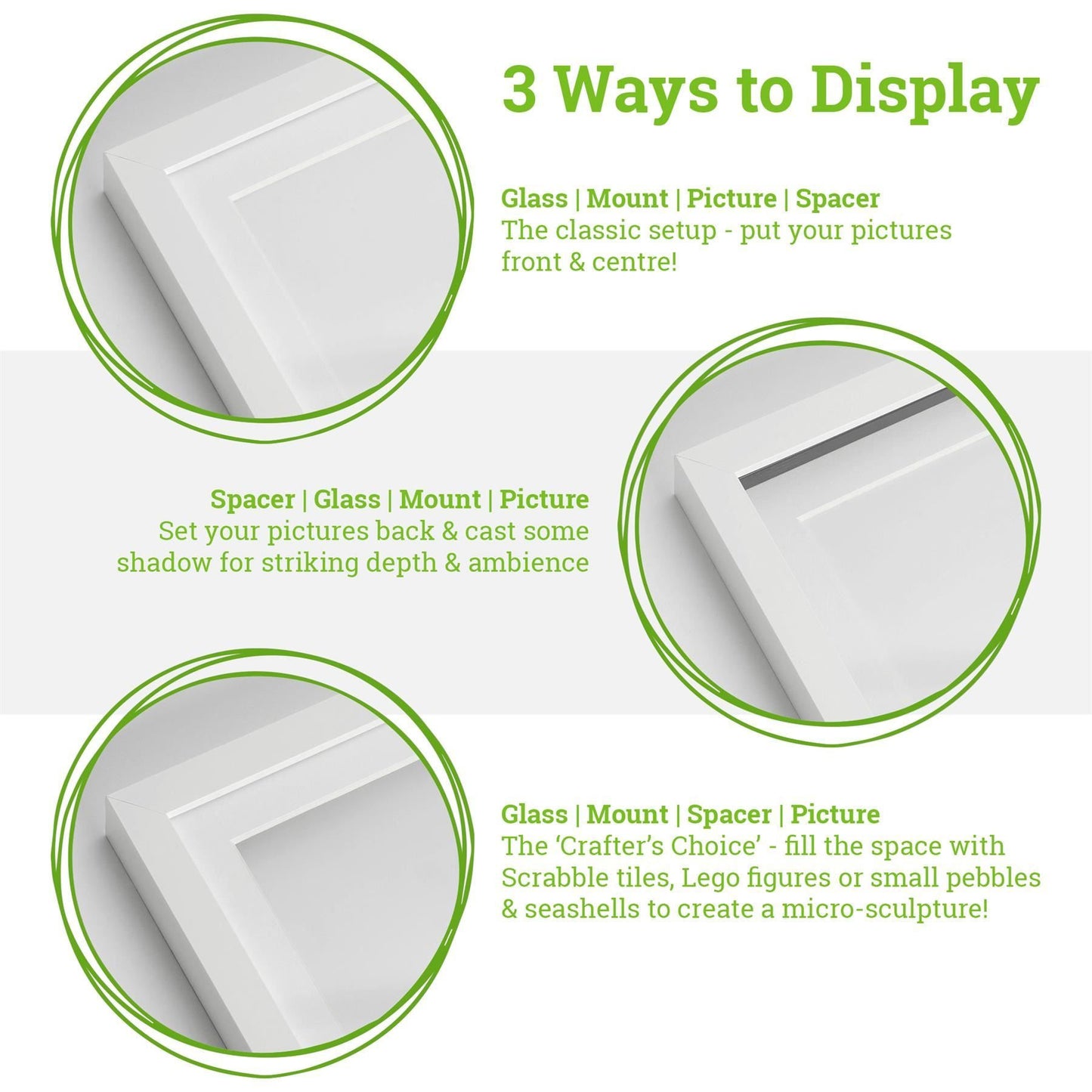 3 Ways to Display

Glass | Mount | Picture | Spacer
The classic setup - put your pictures front & centre!

Spacer | Glass | Mount | Picture
Set your pictures back & cast some shadow for striking depth & ambience

Glass | Mount | Spacer | Picture
The ‘Crafter’s Choice’ - fill the space with Scrabble tiles, Lego figures or small pebbles & seashells to create a micro-sculpture!