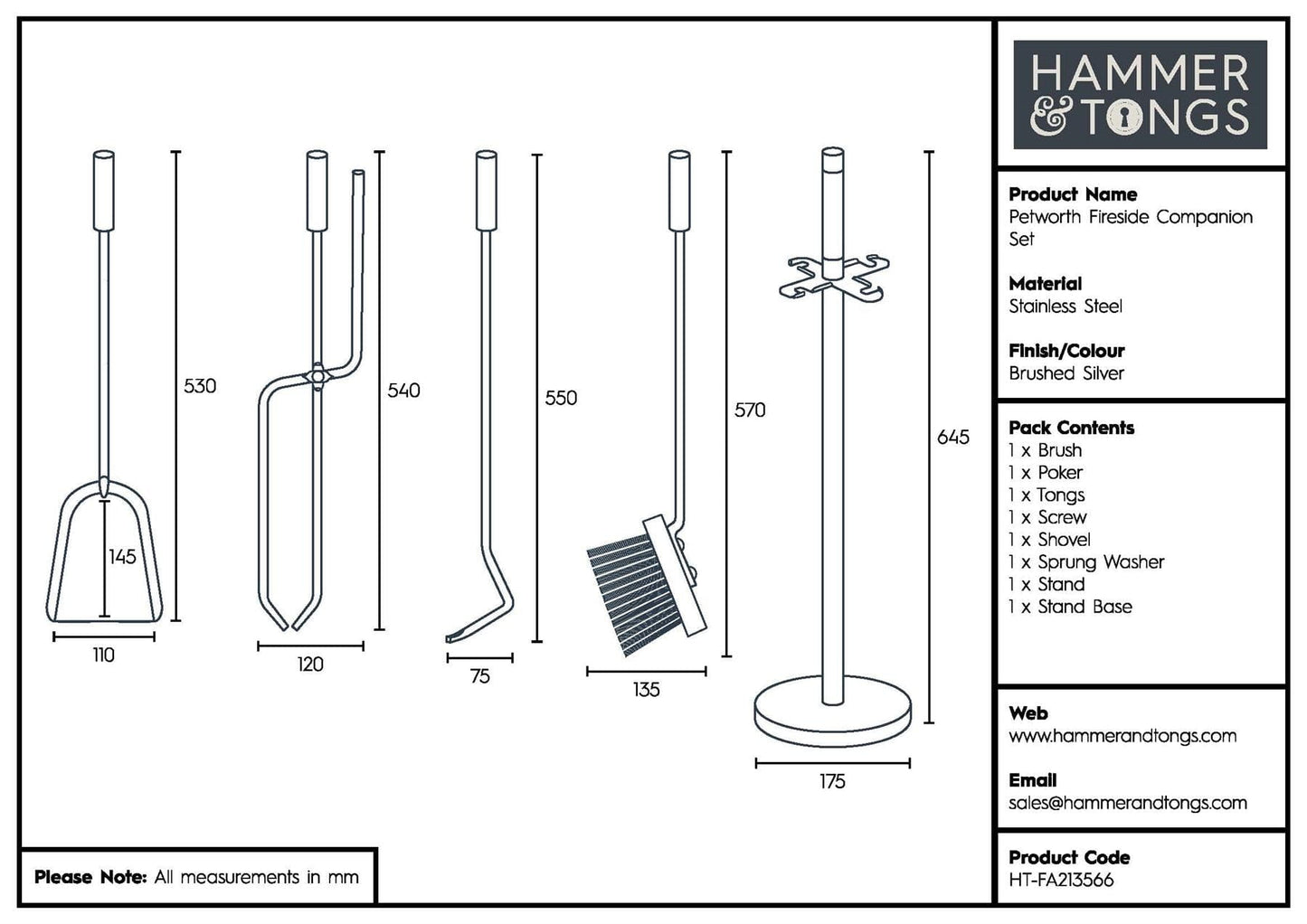 530

145

110

540

120

550

75

570

135

645

175

Please Note: All measurements in mm

HAMMER & TONGS

Product Name
Petworth Fireside Companion Set

Material
Stainless Steel

Finish/Colour
Brushed Silver

Pack Contents
1 x Brush
1 x Poker
1 x Tongs
1 x Screw
1 x Shovel
1 x Sprung Washer
1 x Stand
1 x Stand Base

Web
www.hammerandtongs.com

Email
sales@hammerandtongs.com

Product Code
HT-FA213566